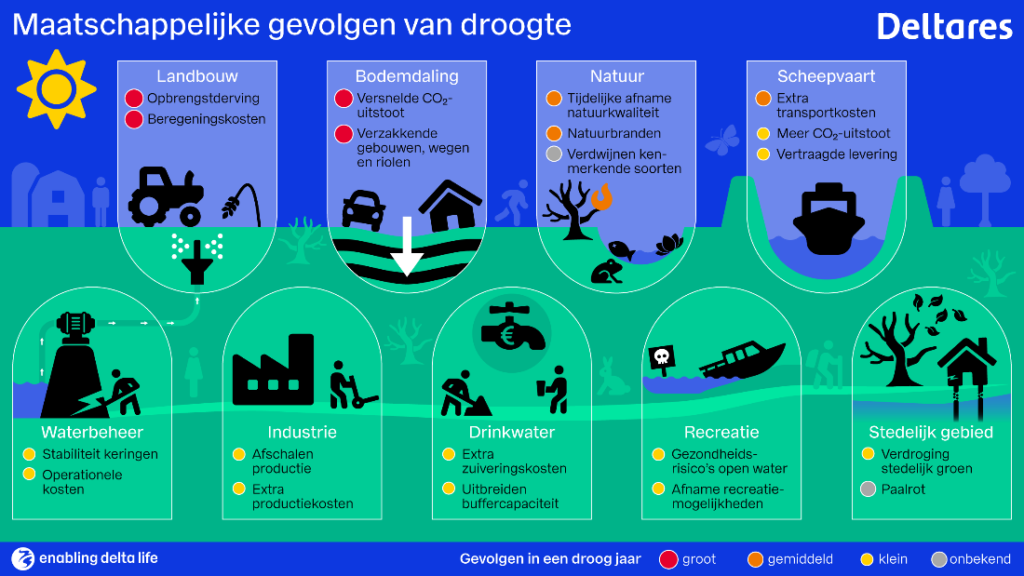 Maatschappelijke gevolgen van droogte

Deltares

Landbouw
Opbrengstderving
Beregeningskosten

Bodemdaling
Versnelde $CO_2$-uitstoot
Verzakkende gebouwen, wegen en riolen

Natuur
Tijdelijke afname natuurkwaliteit
Natuurbranden
Verdwijnen kenmerkende soorten

Scheepvaart
Extra transportkosten
Meer $CO_2$-uitstoot
Vertraagde levering

Waterbeheer
Stabiliteit keringen
Operationele kosten

Industrie
Afschalen productie
Extra productiekosten

Drinkwater
Extra zuiveringskosten
Uitbreiden buffercapaciteit

Recreatie
Gezondheidsrisico's open water
Afname recreatiemogelijkheden

Stedelijk gebied
Verdroging stedelijk groen
Paalrot

enabling delta life

Gevolgen in een droog jaar
groot
gemiddeld
klein
onbekend